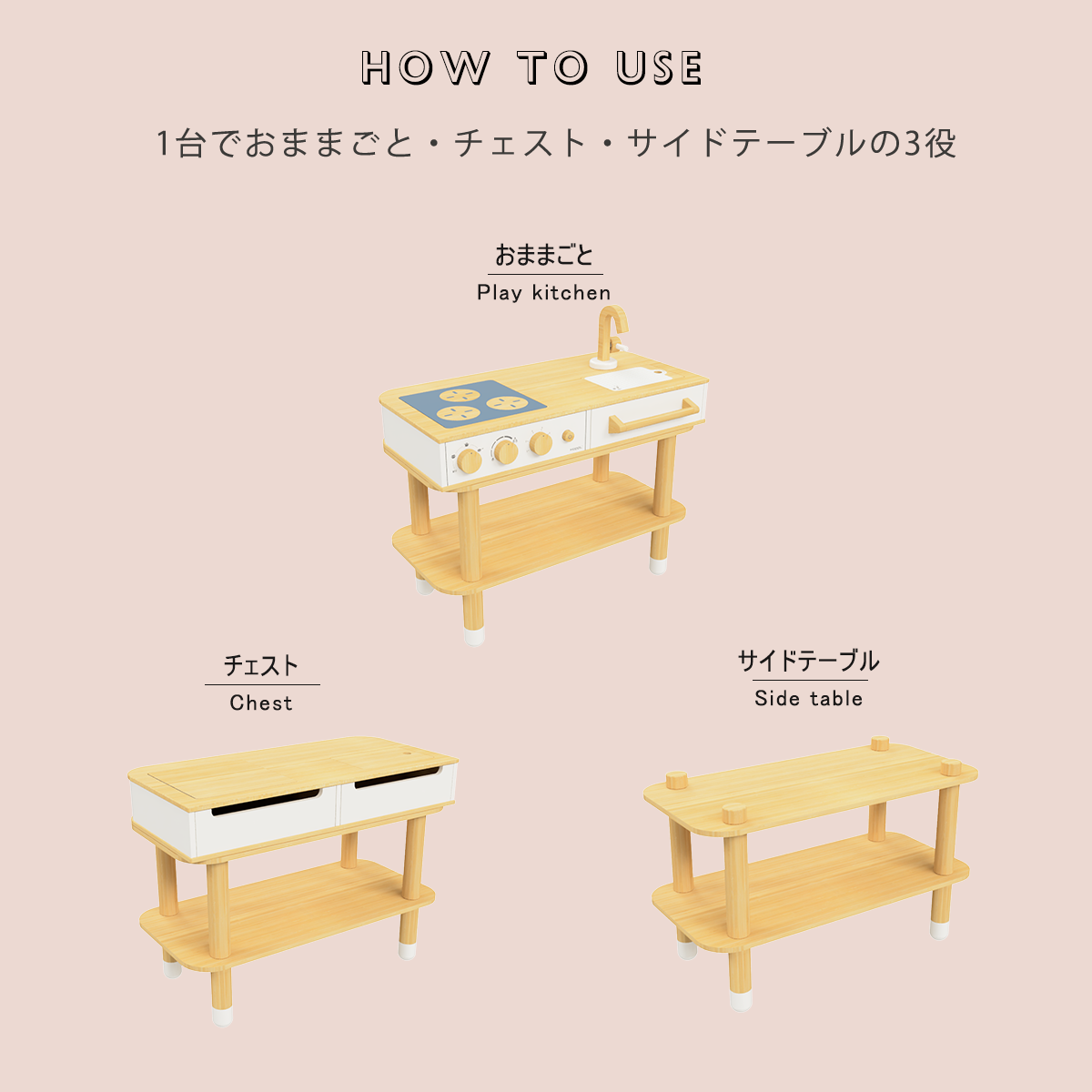 HOW TO USE

1台でおままごと・チェスト・サイドテーブルの3役

おままごと
Play kitchen

チェスト
Chest

サイドテーブル
Side table