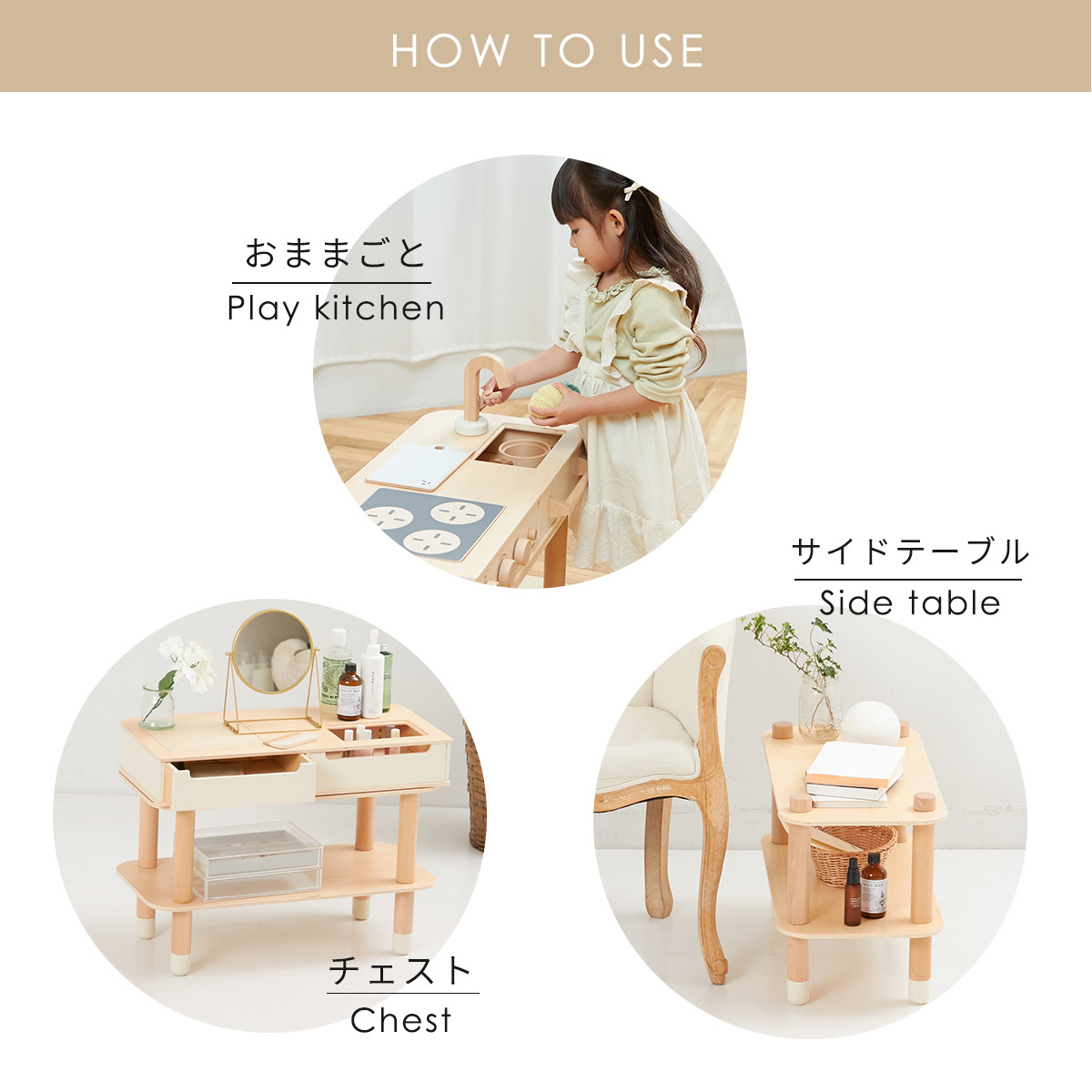 HOW TO USE

おままごと
Play kitchen

サイドテーブル
Side table

チェスト
Chest